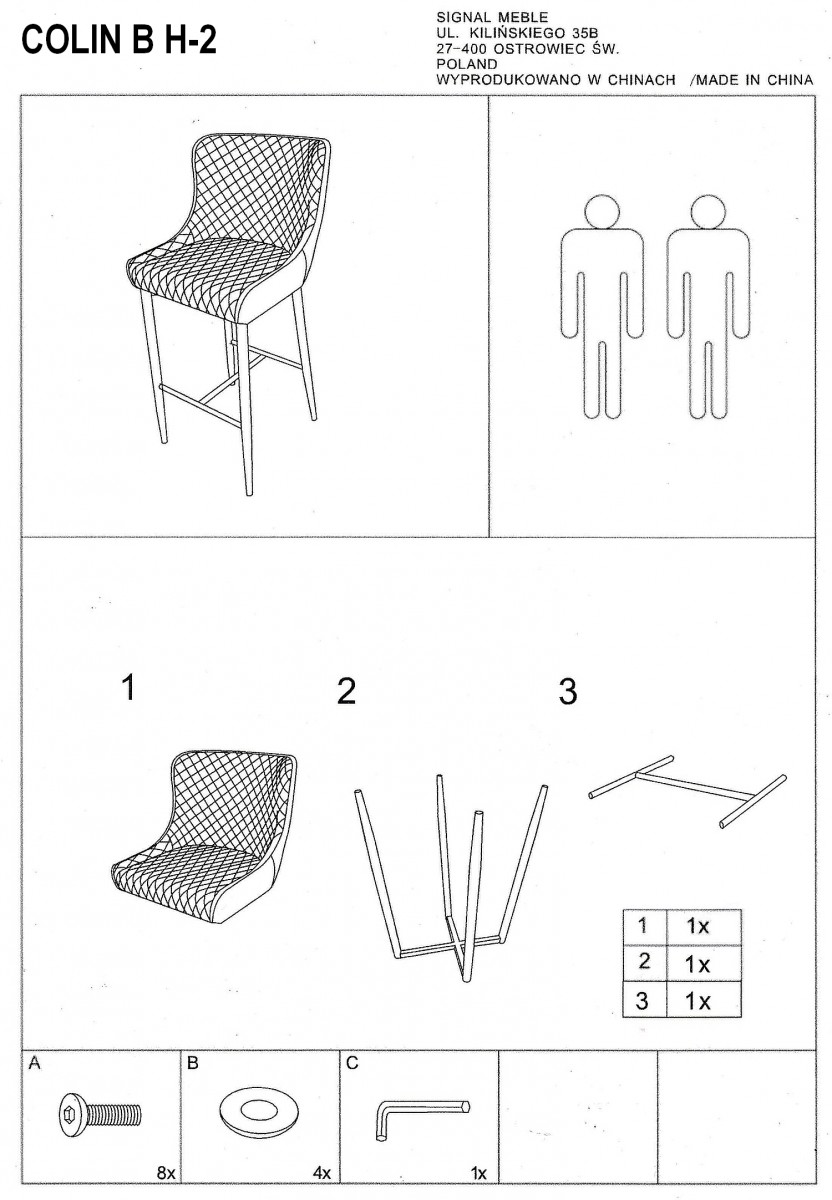 COLIN B H-2

SIGNAL MEBLE
UL. KILIŃSKIEGO 35B
27-400 OSTROWIEC ŚW.
POLAND
WYPRODUKOWANO W CHINACH /MADE IN CHINA

1

2

3

| 1 | 1x |
|---|---|
| 2 | 1x |
| 3 | 1x |

A

8x

B

4x

C

1x